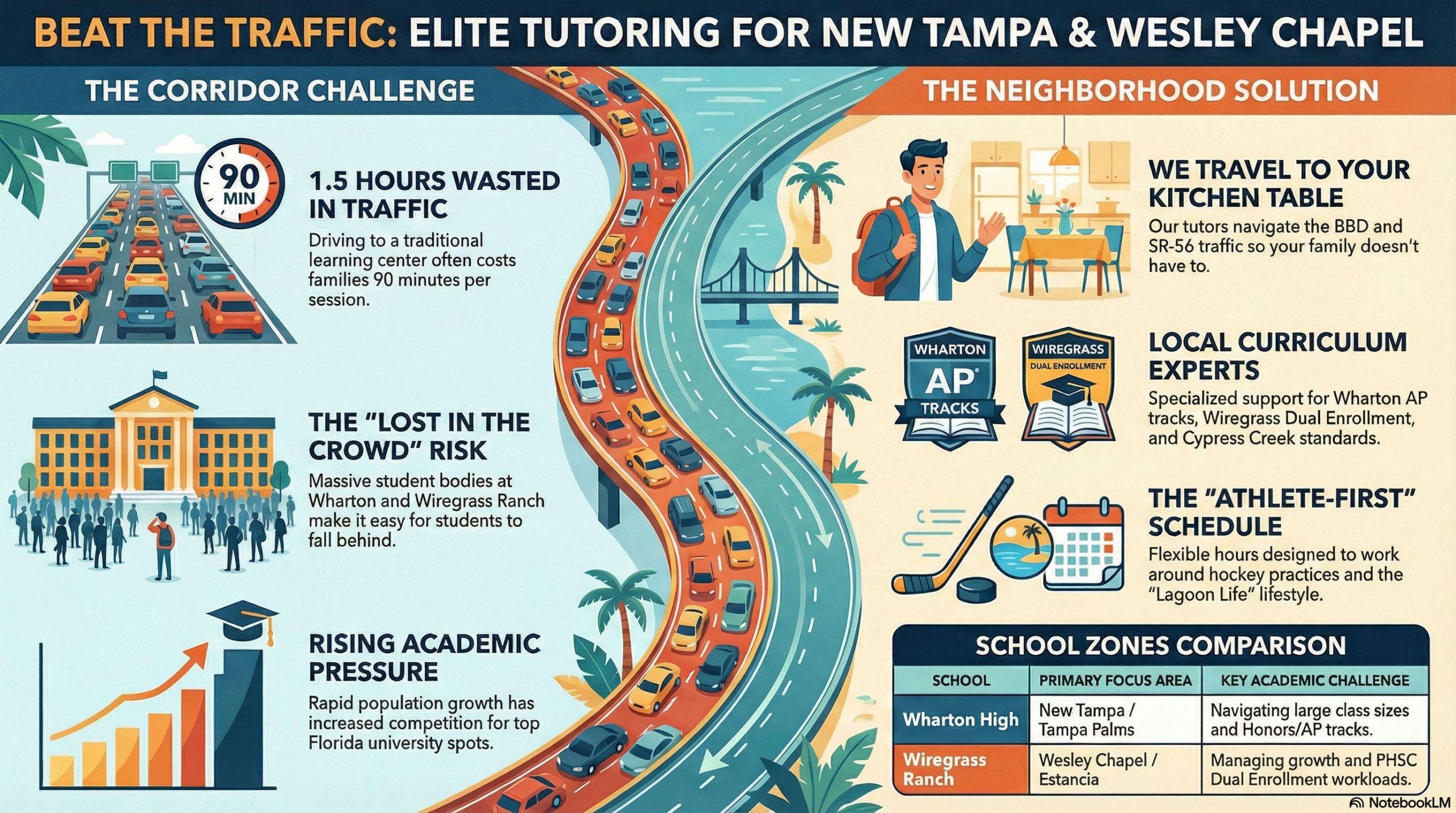 BEAT THE TRAFFIC: ELITE TUTORING FOR NEW TAMPA & WESLEY CHAPEL

THE CORRIDOR CHALLENGE

90 MIN

1.5 HOURS WASTED IN TRAFFIC

Driving to a traditional learning center often costs families 90 minutes per session.

THE "LOST IN THE CROWD" RISK

Massive student bodies at Wharton and Wiregrass Ranch make it easy for students to fall behind.

RISING ACADEMIC PRESSURE

Rapid population growth has increased competition for top Florida university spots.

THE NEIGHBORHOOD SOLUTION

WE TRAVEL TO YOUR KITCHEN TABLE

Our tutors navigate the BBD and SR-56 traffic so your family doesn't have to.

WHARTON AP TRACKS

WIREGRASS DUAL ENROLLMENT

LOCAL CURRICULUM EXPERTS

Specialized support for Wharton AP tracks, Wiregrass Dual Enrollment, and Cypress Creek standards.

THE "ATHLETE-FIRST" SCHEDULE

Flexible hours designed to work around hockey practices and the "Lagoon Life" lifestyle.

SCHOOL ZONES COMPARISON

| SCHOOL | PRIMARY FOCUS AREA | KEY ACADEMIC CHALLENGE |
|---|---|---|
| Wharton High | New Tampa / Tampa Palms | Navigating large class sizes and Honors/AP tracks. |
| Wiregrass Ranch | Wesley Chapel / Estancia | Managing growth and PHSC Dual Enrollment workloads. |

NotebookLM